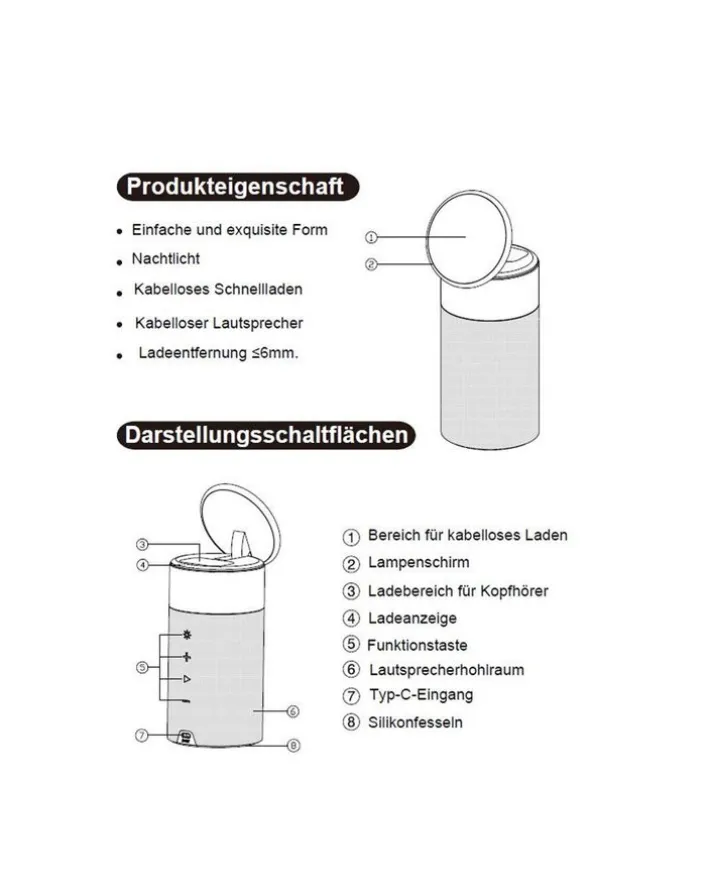 Produkteigenschaft

• Einfache und exquisite Form
• Nachtlicht
• Kabelloses Schnellladen
• Kabelloser Lautsprecher
• Ladeentfernung ≤6mm.

①
②

Darstellungsschaltflächen

③
④
⑤
⑥
⑦
⑧

① Bereich für kabelloses Laden
② Lampenschirm
③ Ladebereich für Kopfhörer
④ Ladeanzeige
⑤ Funktionstaste
⑥ Lautsprecherhohlraum
⑦ Typ-C-Eingang
⑧ Silikonfesseln